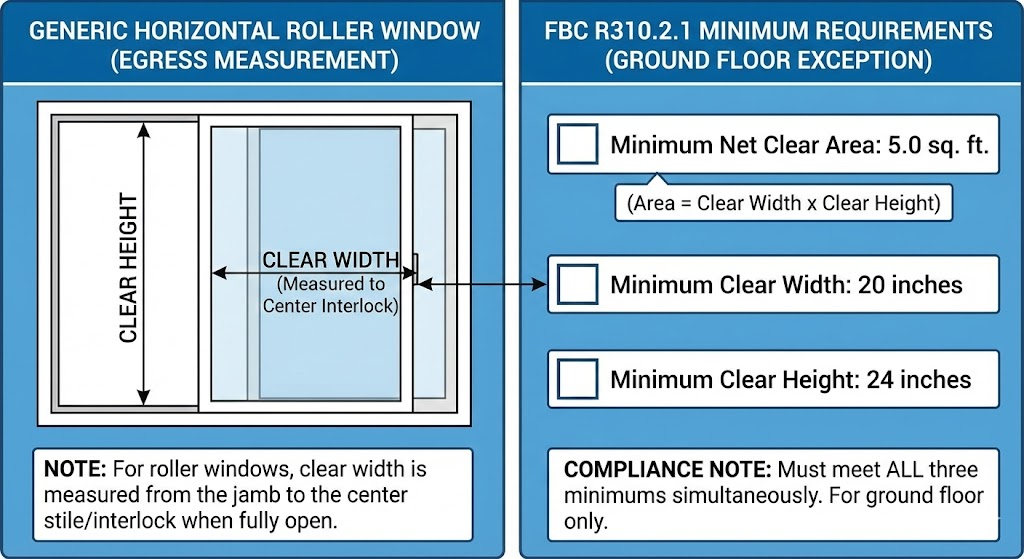 GENERIC HORIZONTAL ROLLER WINDOW (EGRESS MEASUREMENT)

CLEAR HEIGHT

CLEAR WIDTH (Measured to Center Interlock)

NOTE: For roller windows, clear width is measured from the jamb to the center stile/interlock when fully open.

FBC R310.2.1 MINIMUM REQUIREMENTS (GROUND FLOOR EXCEPTION)

Minimum Net Clear Area: 5.0 sq. ft.

(Area = Clear Width x Clear Height)

Minimum Clear Width: 20 inches

Minimum Clear Height: 24 inches

COMPLIANCE NOTE: Must meet ALL three minimums simultaneously. For ground floor only.